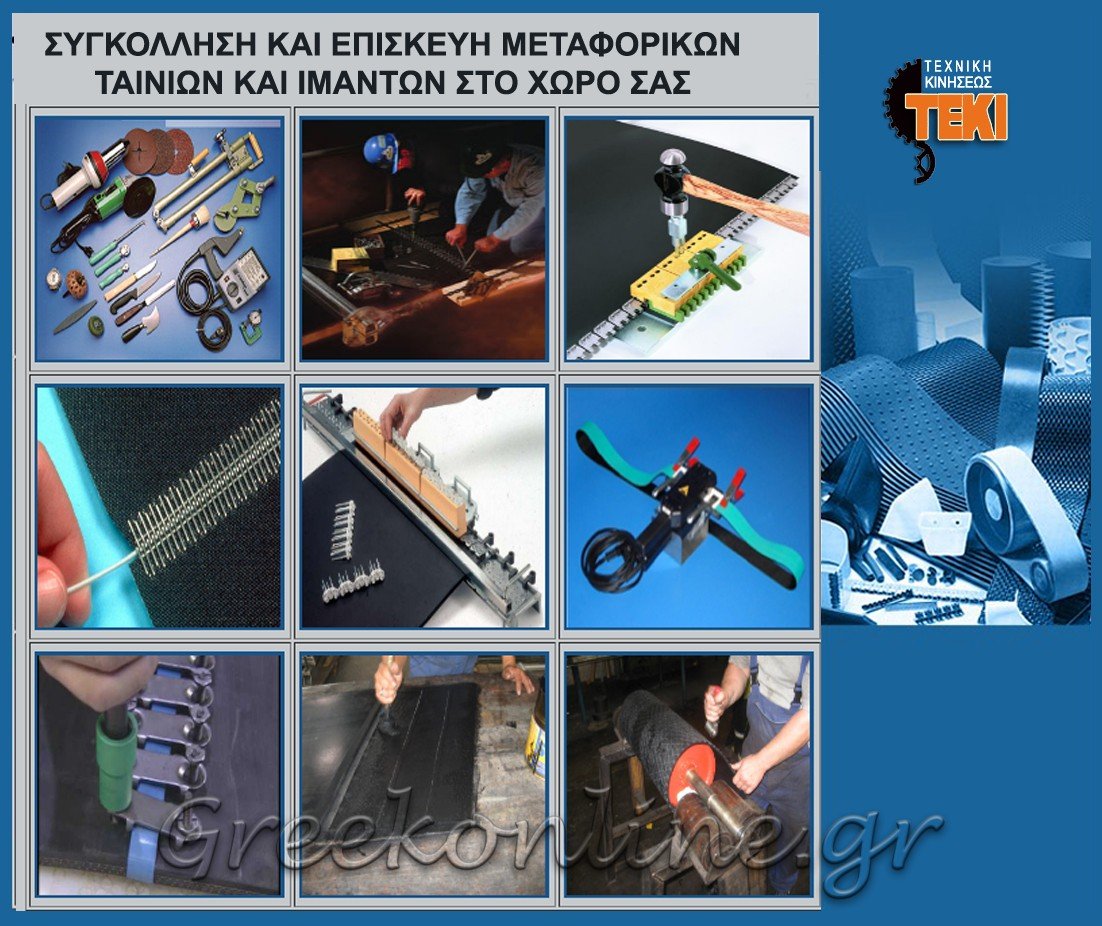 ΣΥΓΚΟΛΛΗΣΗ ΚΑΙ ΕΠΙΣΚΕΥΗ ΜΕΤΑΦΟΡΙΚΩΝ ΤΑΙΝΙΩΝ ΚΑΙ ΙΜΑΝΤΩΝ ΣΤΟ ΧΩΡΟ ΣΑΣ

ΤΕΧΝΙΚΗ ΚΙΝΗΣΕΩΣ
ΤΕΚΙ

Greekonline.gr